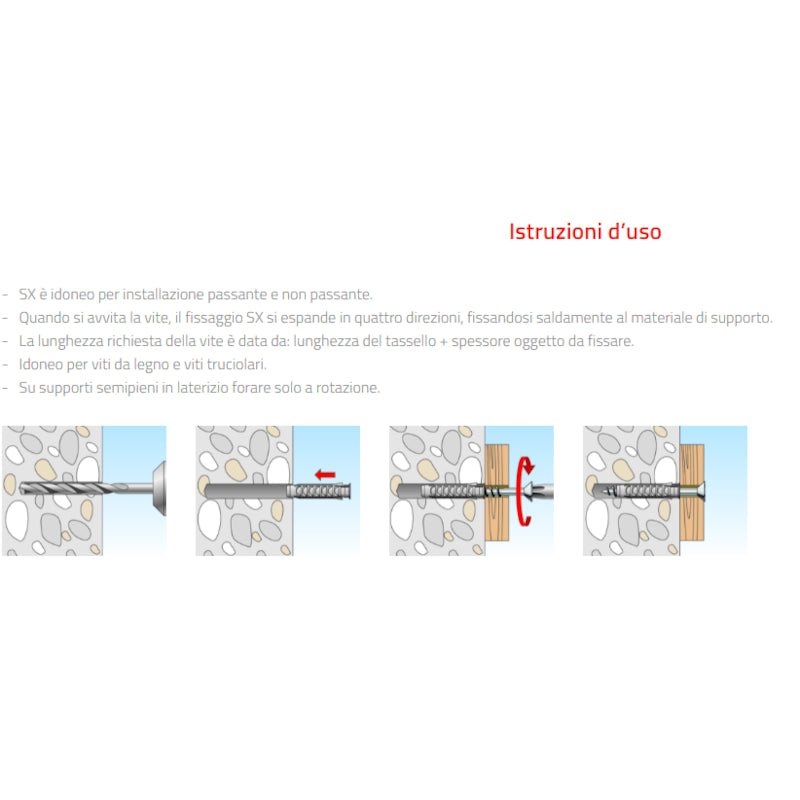 Istruzioni d'uso

- SX è idoneo per installazione passante e non passante.
- Quando si avvita la vite, il fissaggio SX si espande in quattro direzioni, fissandosi saldamente al materiale di supporto.
- La lunghezza richiesta della vite è data da: lunghezza del tassello + spessore oggetto da fissare.
- Idoneo per viti da legno e viti truciolari.
- Su supporti semipieni in laterizio forare solo a rotazione.